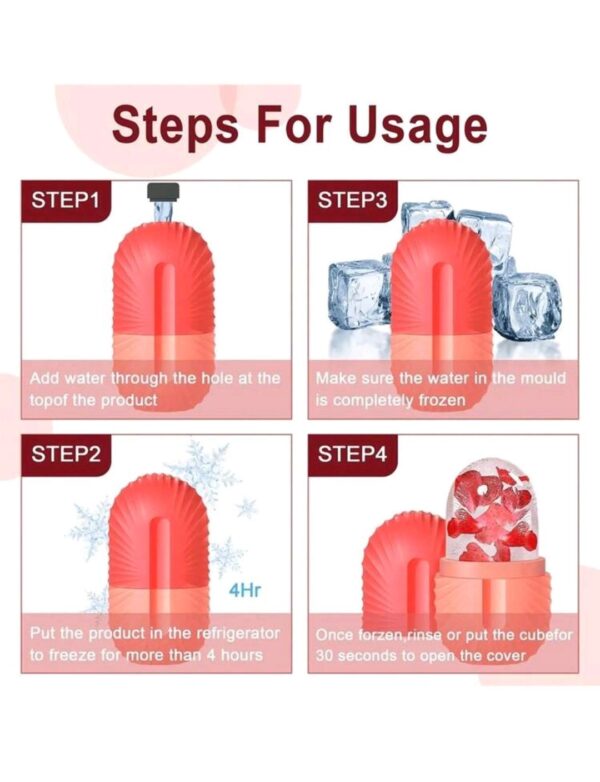 Steps For Usage

STEP1

Add water through the hole at the topof the product

STEP3

Make sure the water in the mould is completely frozen

STEP2

4Hr

Put the product in the refrigerator to freeze for more than 4 hours

STEP4

Once forzen,rinse or put the cubefor 30 seconds to open the cover